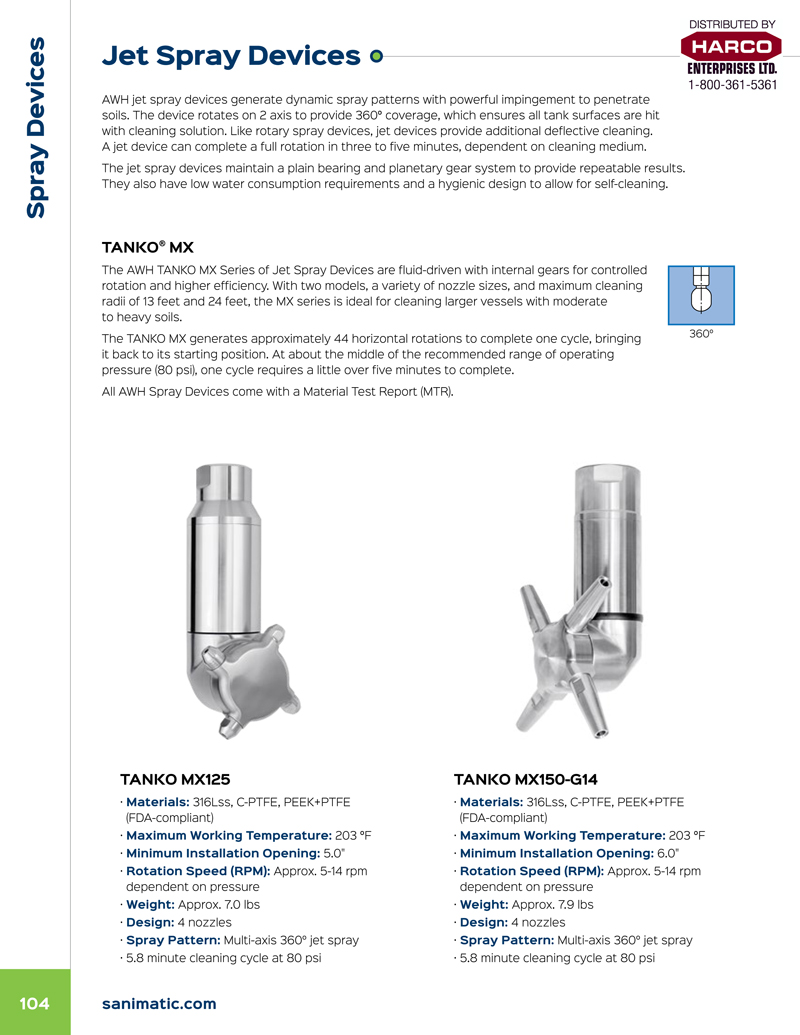 Spray Devices

Jet Spray Devices

DISTRIBUTED BY
HARCO
ENTERPRISES LTD.
1-800-361-5361

AWH jet spray devices generate dynamic spray patterns with powerful impingement to penetrate soils. The device rotates on 2 axis to provide 360° coverage, which ensures all tank surfaces are hit with cleaning solution. Like rotary spray devices, jet devices provide additional deflective cleaning. A jet device can complete a full rotation in three to five minutes, dependent on cleaning medium.

The jet spray devices maintain a plain bearing and planetary gear system to provide repeatable results. They also have low water consumption requirements and a hygienic design to allow for self-cleaning.

TANKO® MX

The AWH TANKO MX Series of Jet Spray Devices are fluid-driven with internal gears for controlled rotation and higher efficiency. With two models, a variety of nozzle sizes, and maximum cleaning radii of 13 feet and 24 feet, the MX series is ideal for cleaning larger vessels with moderate to heavy soils.

The TANKO MX generates approximately 44 horizontal rotations to complete one cycle, bringing it back to its starting position. At about the middle of the recommended range of operating pressure (80 psi), one cycle requires a little over five minutes to complete.

All AWH Spray Devices come with a Material Test Report (MTR).

360°

TANKO MX125

· Materials: 316Lss, C-PTFE, PEEK+PTFE (FDA-compliant)
· Maximum Working Temperature: 203 °F
· Minimum Installation Opening: 5.0"
· Rotation Speed (RPM): Approx. 5-14 rpm dependent on pressure
· Weight: Approx. 7.0 lbs
· Design: 4 nozzles
· Spray Pattern: Multi-axis 360° jet spray
· 5.8 minute cleaning cycle at 80 psi

TANKO MX150-G14

· Materials: 316Lss, C-PTFE, PEEK+PTFE (FDA-compliant)
· Maximum Working Temperature: 203 °F
· Minimum Installation Opening: 6.0"
· Rotation Speed (RPM): Approx. 5-14 rpm dependent on pressure
· Weight: Approx. 7.9 lbs
· Design: 4 nozzles
· Spray Pattern: Multi-axis 360° jet spray
· 5.8 minute cleaning cycle at 80 psi

104 sanimatic.com